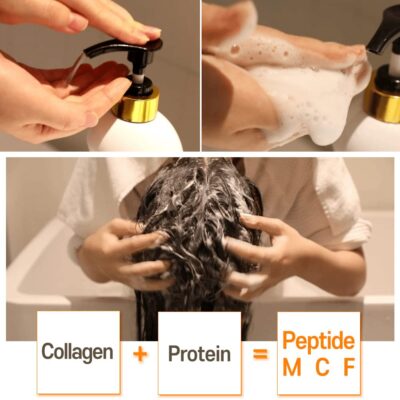 Collagen + Protein = Peptide M C F