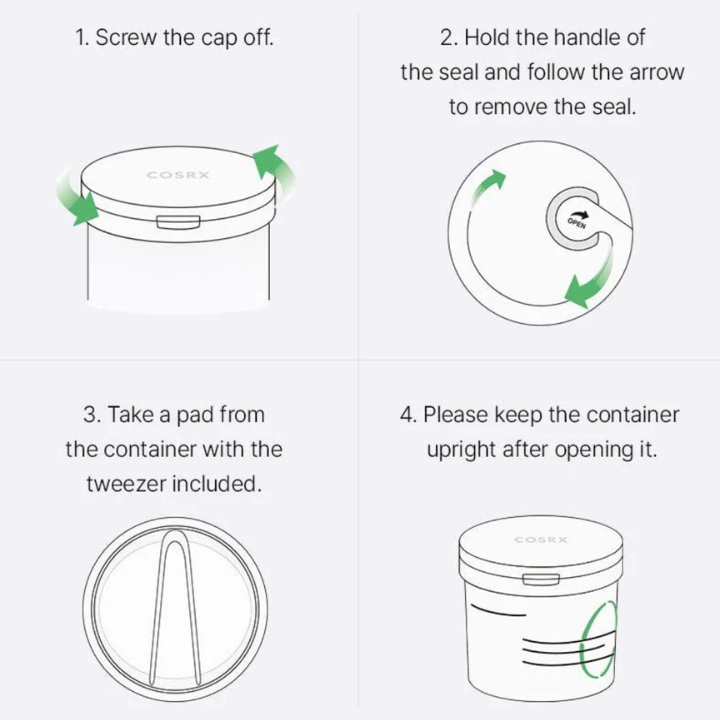 1. Screw the cap off.

COSRX

2. Hold the handle of the seal and follow the arrow to remove the seal.

OPEN

3. Take a pad from the container with the tweezer included.

4. Please keep the container upright after opening it.

COSRX