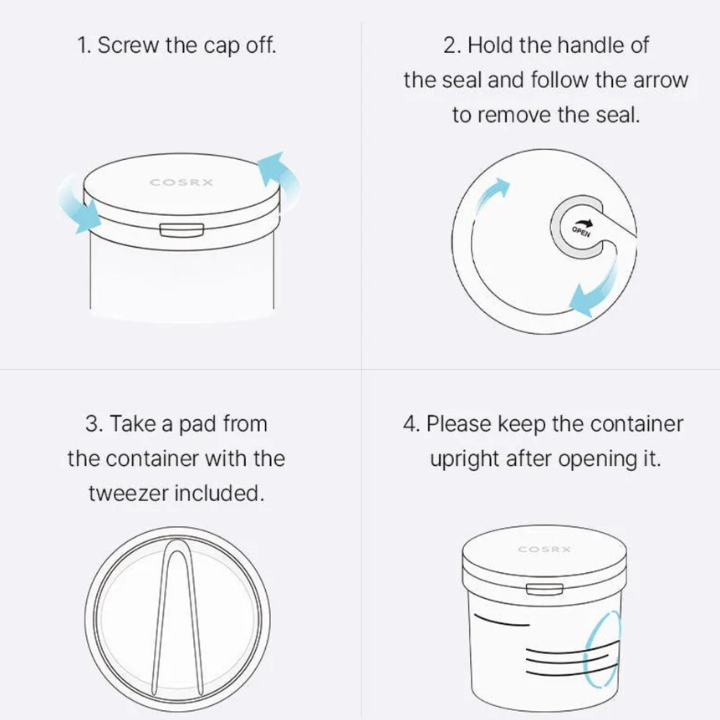 1. Screw the cap off.

COSRX

2. Hold the handle of the seal and follow the arrow to remove the seal.

OPEN

3. Take a pad from the container with the tweezer included.

4. Please keep the container upright after opening it.

COSRX